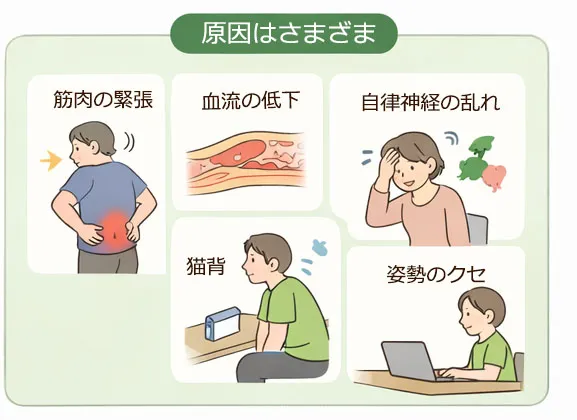 原因はさまざま

筋肉の緊張

血流の低下

自律神経の乱れ

猫背

姿勢のクセ